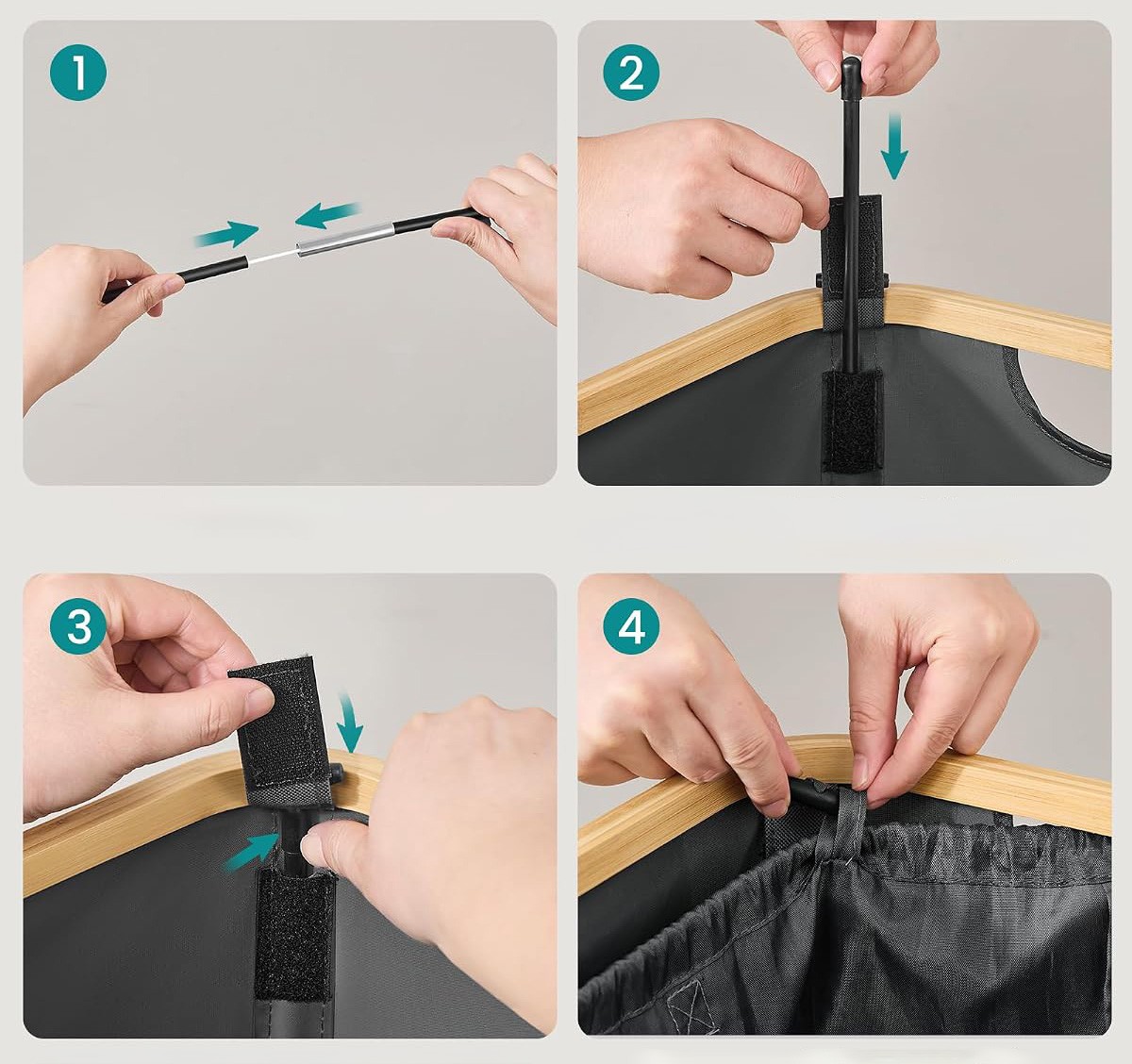 1

2

3

4